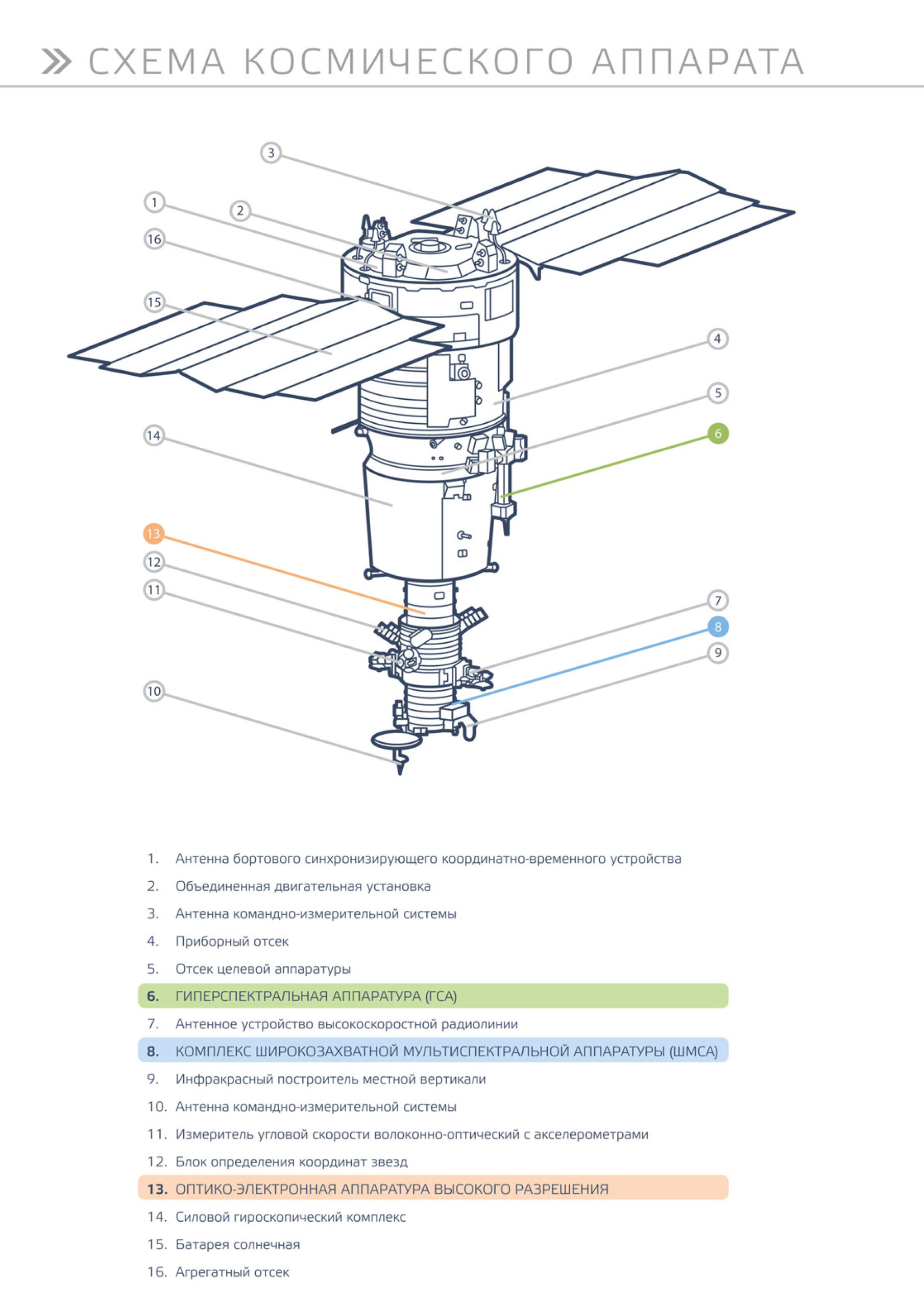 СХЕМА КОСМИЧЕСКОГО АППАРАТА

3
1
2
16
15
4
5
6
14
13
12
11
7
8
9
10

1. Антенна бортового синхронизирующего координатно-временного устройства
2. Объединенная двигательная установка
3. Антенна командно-измерительной системы
4. Приборный отсек
5. Отсек целевой аппаратуры
6. ГИПЕРСПЕКТРАЛЬНАЯ АППАРАТУРА (ГСА)
7. Антенное устройство высокоскоростной радиолинии
8. КОМПЛЕКС ШИРОКОЗАХВАТНОЙ МУЛЬТИСПЕКТРАЛЬНОЙ АППАРАТУРЫ (ШМСА)
9. Инфракрасный построитель местной вертикали
10. Антенна командно-измерительной системы
11. Измеритель угловой скорости волоконно-оптический с акселерометрами
12. Блок определения координат звезд
13. ОПТИКО-ЭЛЕКТРОННАЯ АППАРАТУРА ВЫСОКОГО РАЗРЕШЕНИЯ
14. Силовой гироскопический комплекс
15. Батарея солнечная
16. Агрегатный отсек