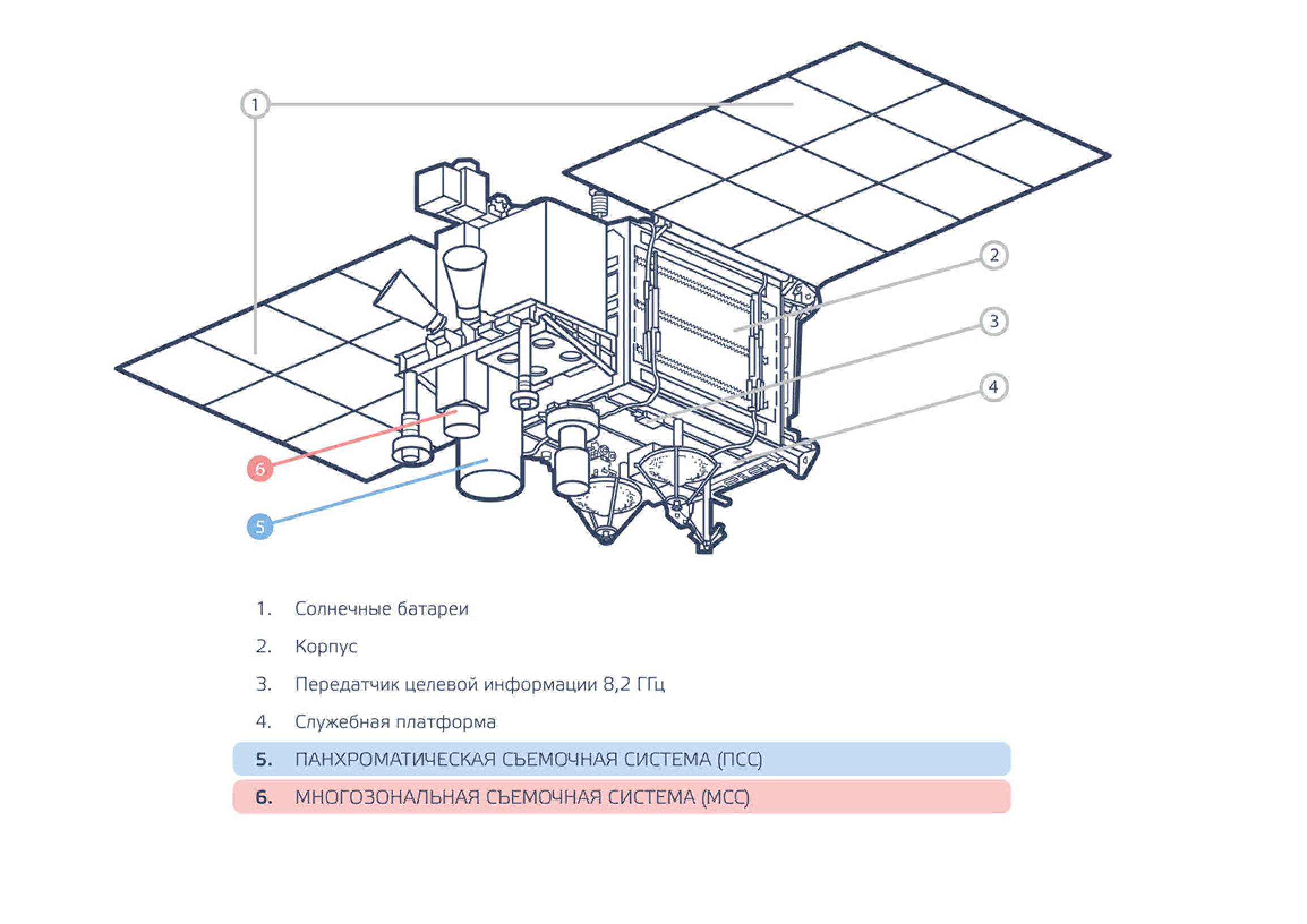 1

2

3

4

6

5

1. Солнечные батареи

2. Корпус

3. Передатчик целевой информации 8,2 ГГц

4. Служебная платформа

5. ПАНХРОМАТИЧЕСКАЯ СЪЕМОЧНАЯ СИСТЕМА (ПСС)

6. МНОГОЗОНАЛЬНАЯ СЪЕМОЧНАЯ СИСТЕМА (МСС)